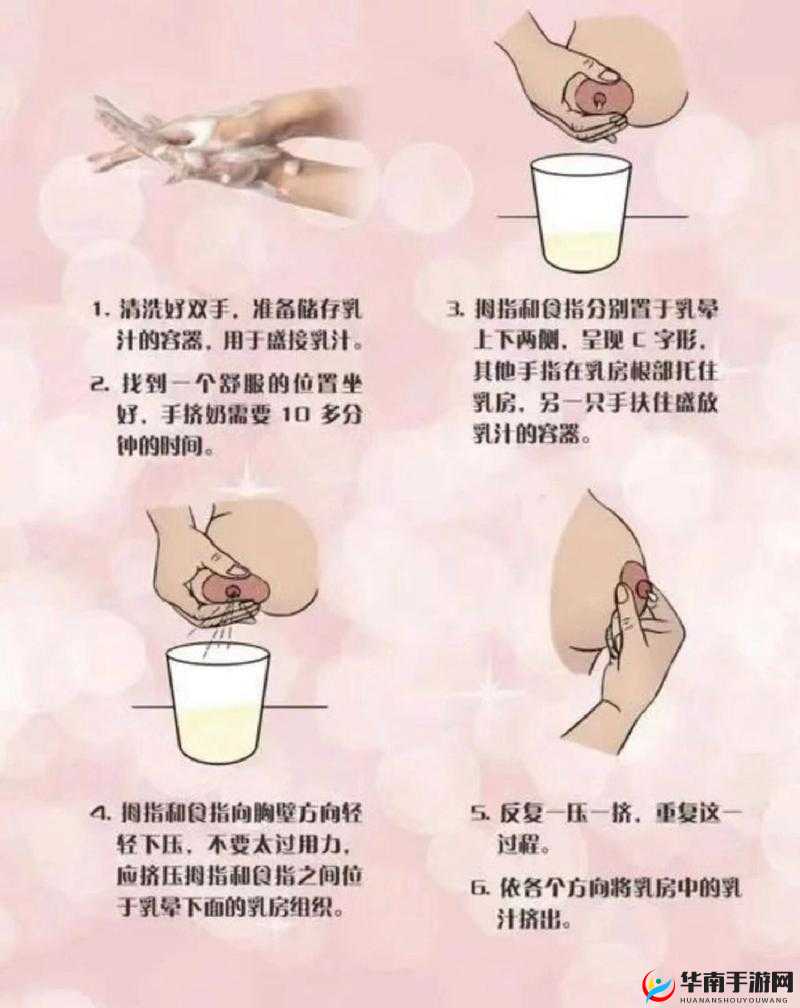 1. 清洗好双手，准备储存乳汁的容器，用于盛接乳汁。

2. 找到一个舒服的位置坐好，手挤奶需要 10 多分钟的时间。

3. 拇指和食指分别置于乳晕上下两侧，呈现 C 字形，其他手指在乳房根部托住乳房，另一只手扶住盛放乳汁的容器。

4. 拇指和食指向胸壁方向轻轻下压，不要太过用力，应挤压拇指和食指之间位于乳晕下面的乳房组织。

5. 反复一压一挤，重复这一过程。

6. 依各个方向将乳房中的乳汁挤出。

华南手游网
HUANANSHOUYOUWANG